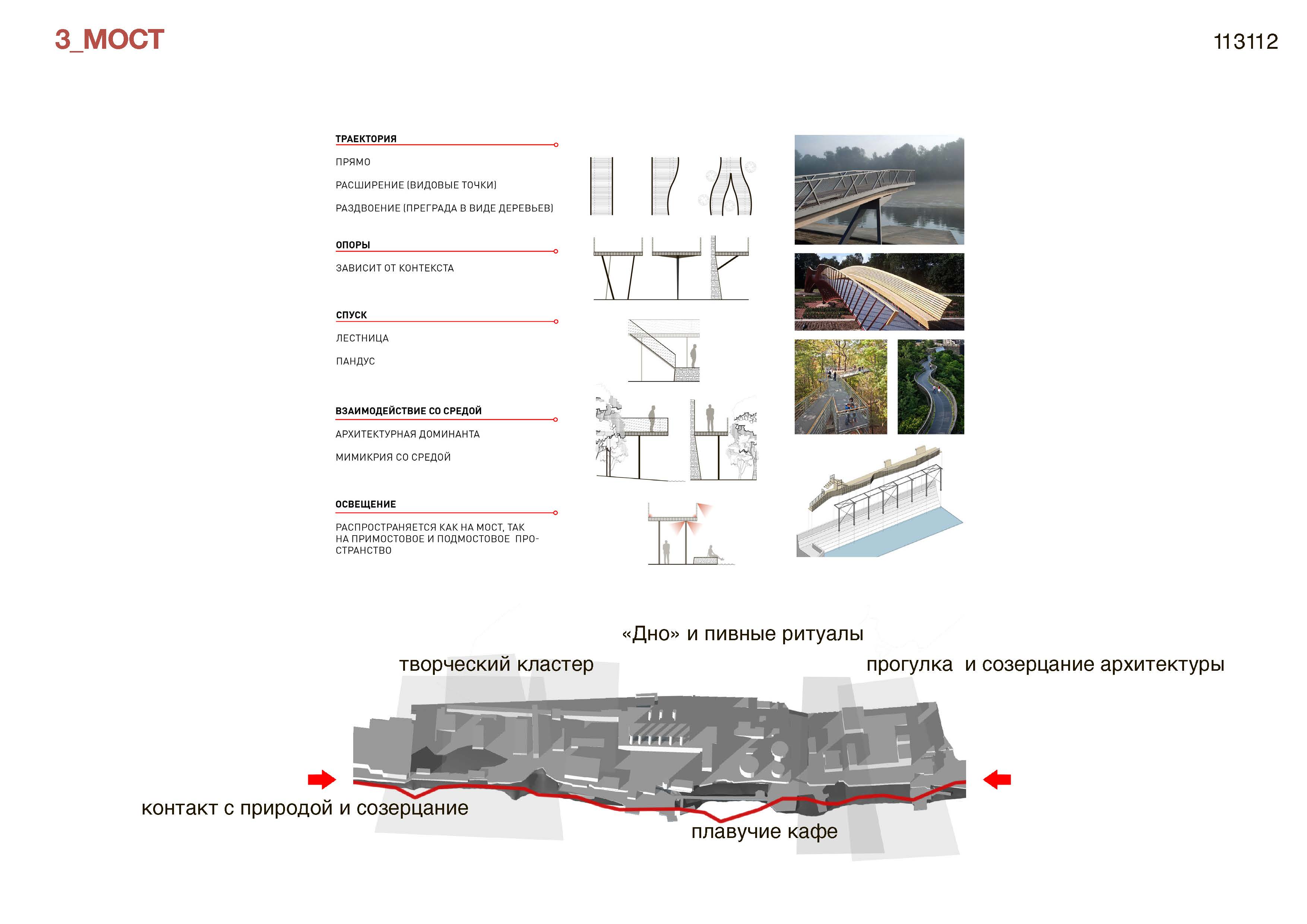 3_МОСТ

113112

ТРАЕКТОРИЯ

ПРЯМО

РАСШИРЕНИЕ (ВИДОВЫЕ ТОЧКИ)

РАЗДВОЕНИЕ (ПРЕГРАДА В ВИДЕ ДЕРЕВЬЕВ)

ОПОРЫ

ЗАВИСИТ ОТ КОНТЕКСТА

СПУСК

ЛЕСТНИЦА

ПАНДУС

ВЗАИМОДЕЙСТВИЕ СО СРЕДОЙ

АРХИТЕКТУРНАЯ ДОМИНАНТА

МИМИКРИЯ СО СРЕДОЙ

ОСВЕЩЕНИЕ

РАСПРОСТРАНЯЕТСЯ КАК НА МОСТ, ТАК НА ПРИМОСТОВОЕ И ПОДМОСТОВОЕ ПРОСТРАНСТВО

«Дно» и пивные ритуалы

творческий кластер

прогулка и созерцание архитектуры

контакт с природой и созерцание

плавучие кафе