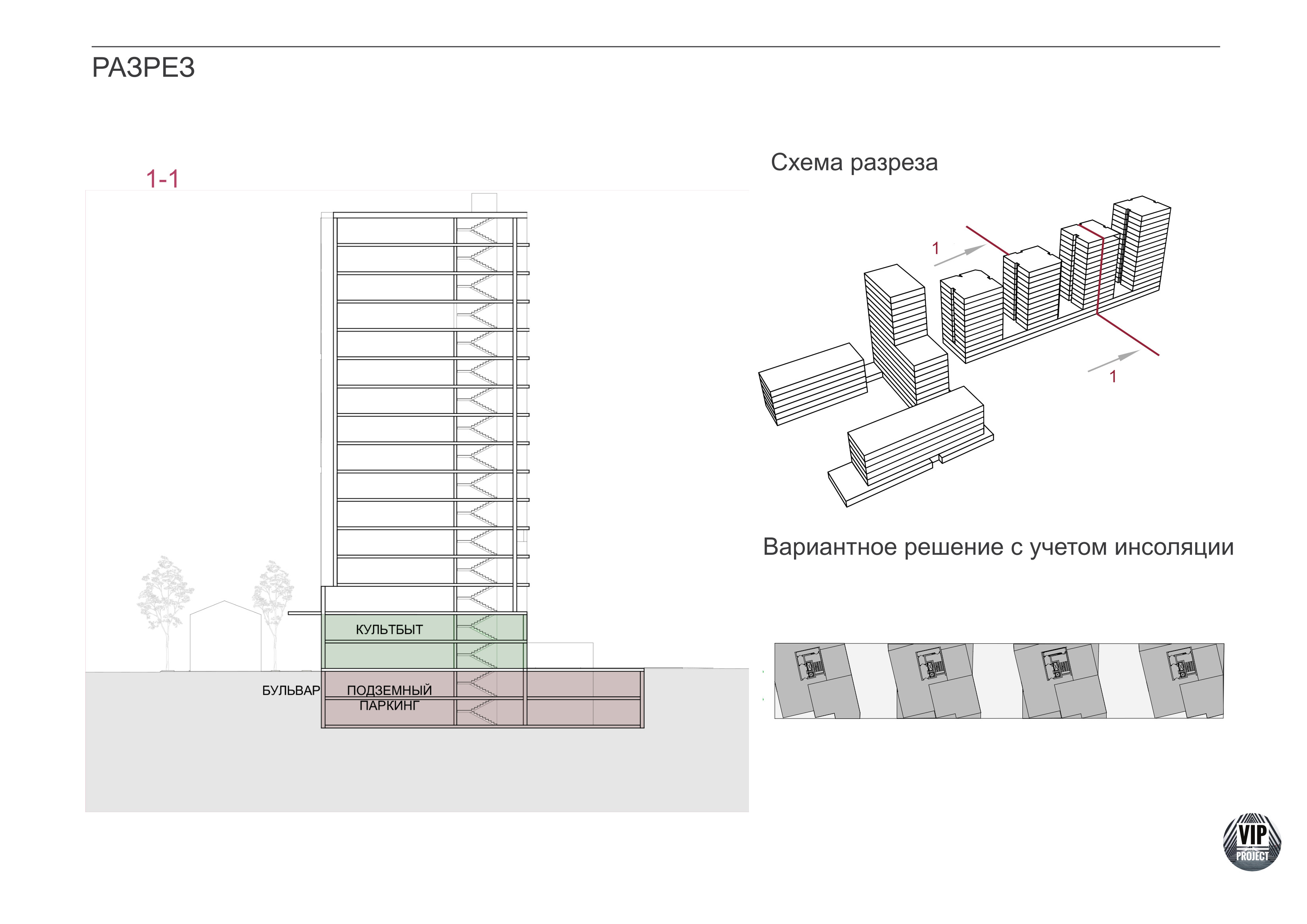 РАЗРЕЗ

1-1

КУЛЬТБЫТ

БУЛЬВАР

ПОДЗЕМНЫЙ ПАРКИНГ

Схема разреза

1

1

Вариантное решение с учетом инсоляции

VIP PROJECT