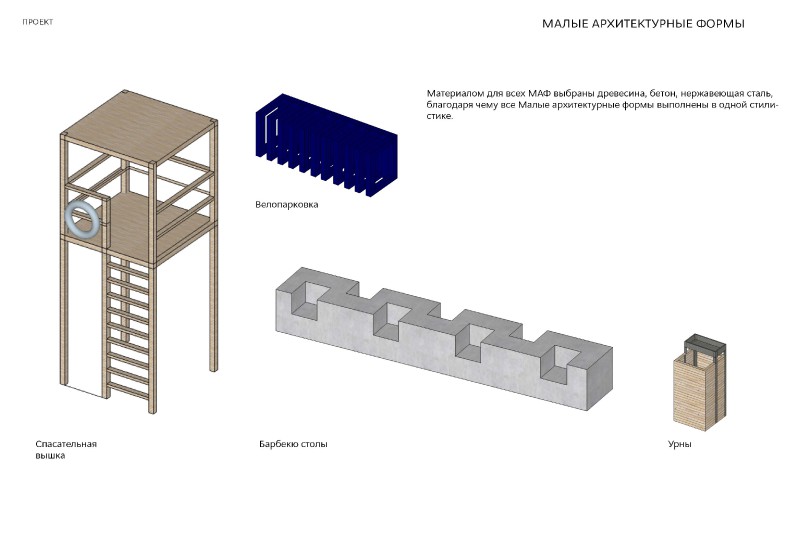 ПРОЕКТ

МАЛЫЕ АРХИТЕКТУРНЫЕ ФОРМЫ

Материалом для всех МАФ выбраны древесина, бетон, нержавеющая сталь, благодаря чему все Малые архитектурные формы выполнены в одной стилистике.

Велопарковка

Спасательная вышка

Барбекю столы

Урны