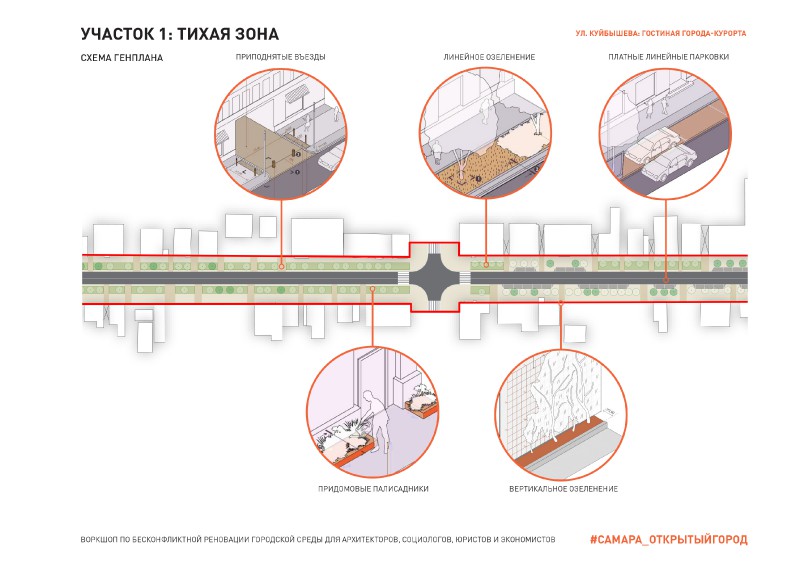 УЧАСТОК 1: ТИХАЯ ЗОНА

УЛ. КУЙБЫШЕВА: ГОСТИНАЯ ГОРОДА-КУРОРТА

СХЕМА ГЕНПЛАНА

ПРИПОДНЯТЫЕ ВЪЕЗДЫ

ЛИНЕЙНОЕ ОЗЕЛЕНЕНИЕ

ПЛАТНЫЕ ЛИНЕЙНЫЕ ПАРКОВКИ

ПРИДОМОВЫЕ ПАЛИСАДНИКИ

ВЕРТИКАЛЬНОЕ ОЗЕЛЕНЕНИЕ

ВОРКШОП ПО БЕСКОНФЛИКТНОЙ РЕНОВАЦИИ ГОРОДСКОЙ СРЕДЫ ДЛЯ АРХИТЕКТОРОВ, СОЦИОЛОГОВ, ЮРИСТОВ И ЭКОНОМИСТОВ

#САМАРА_ОТКРЫТЫЙГОРОД